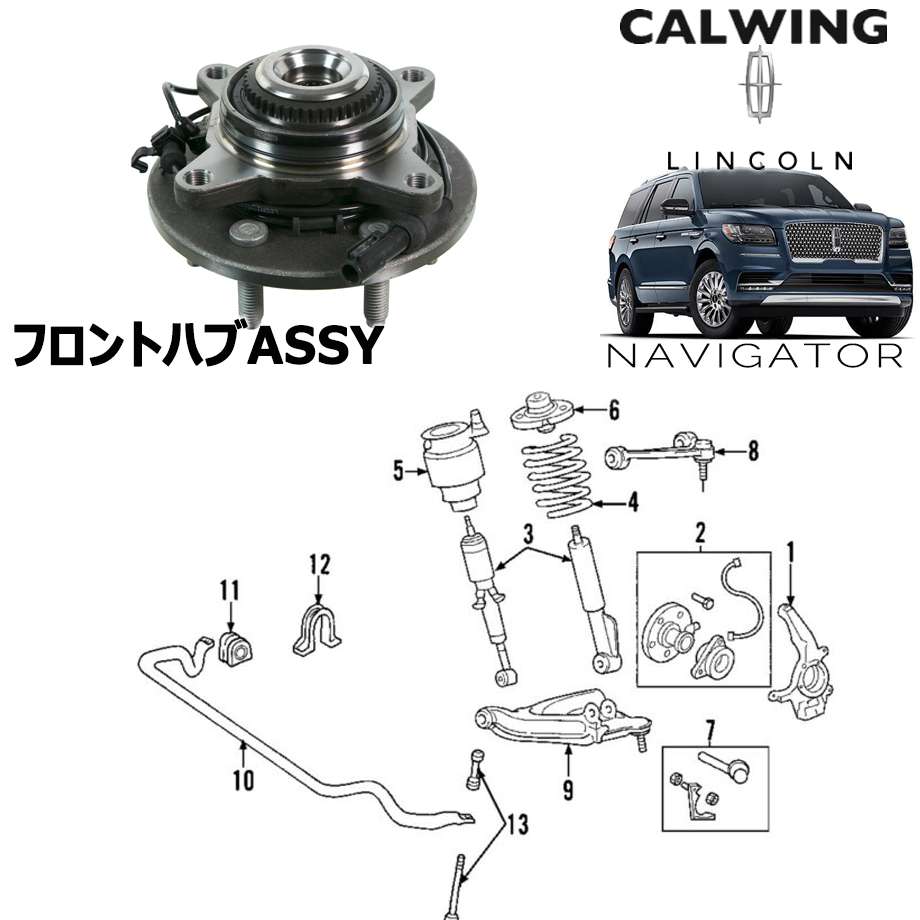 CALWING

LINCOLN

NAVIGATOR

フロントハブASSY

6
5
8
4
3
2
1
12
11
10
9
7
13