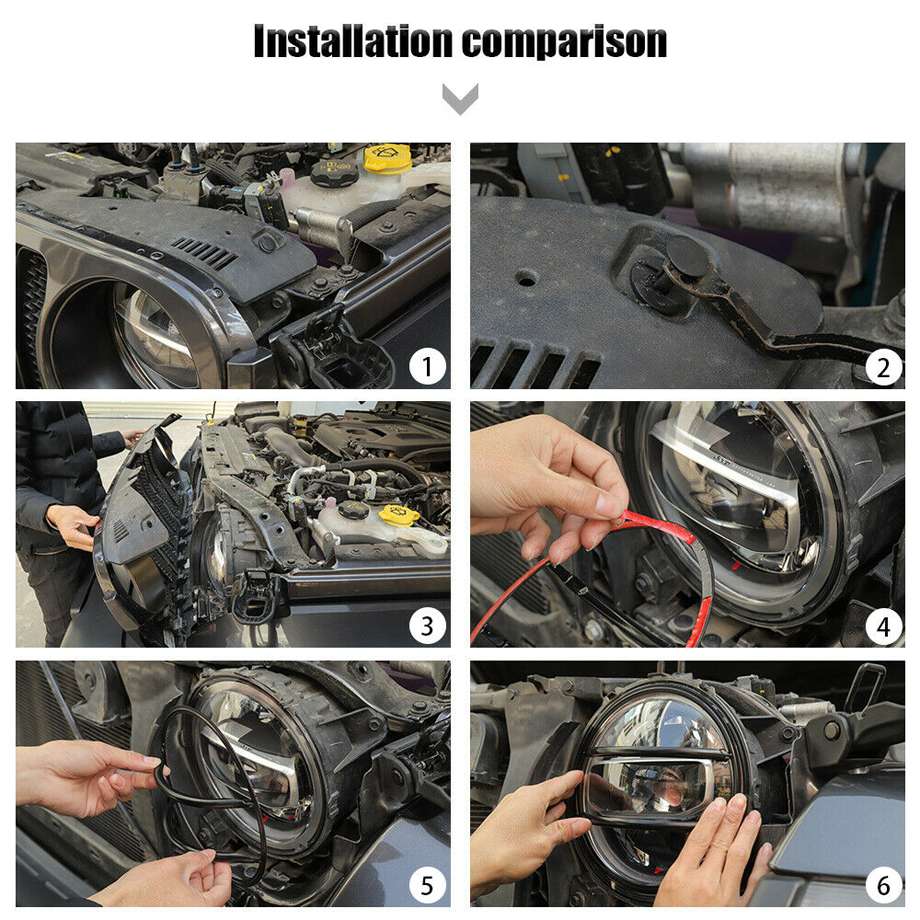 Installation comparison

1

2

3

4

5

6